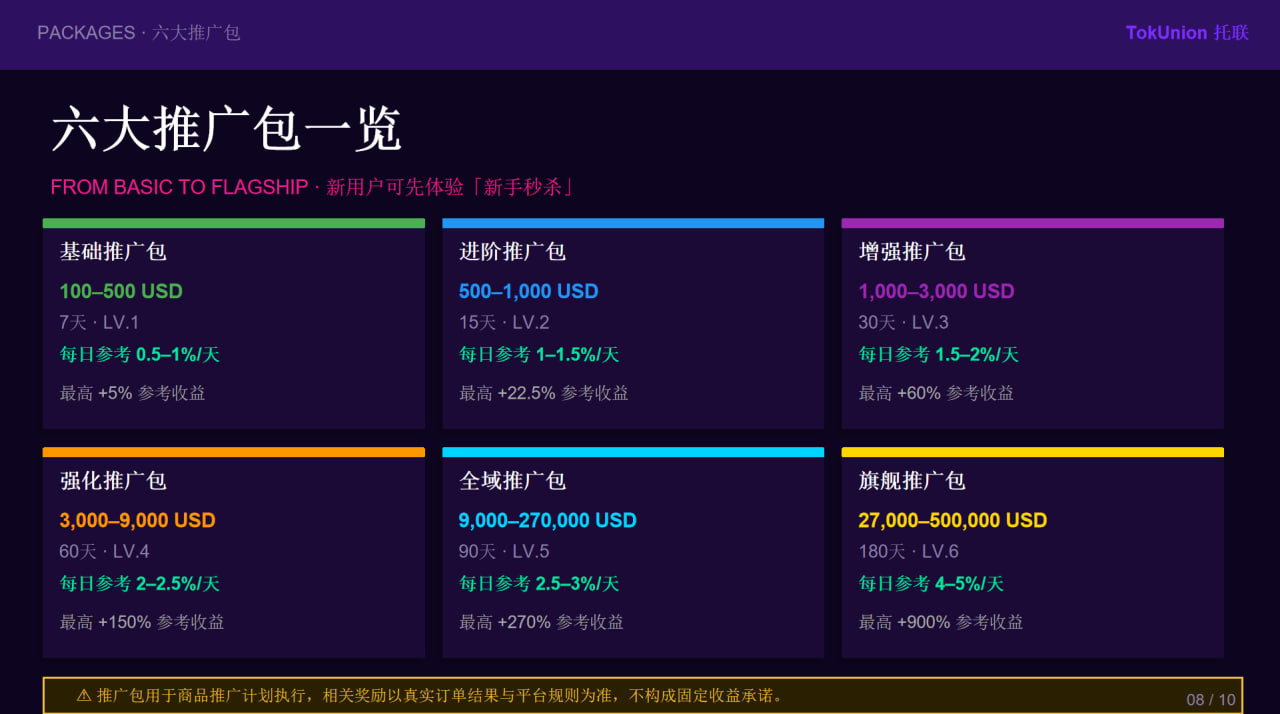 PACKAGES · 六大推广包

TokUnion 托联

六大推广包一览

FROM BASIC TO FLAGSHIP · 新用户可先体验「新手秒杀」

基础推广包
100–500 USD
7天 · LV.1
每日参考 0.5–1%/天
最高 +5% 参考收益

进阶推广包
500–1,000 USD
15天 · LV.2
每日参考 1–1.5%/天
最高 +22.5% 参考收益

增强推广包
1,000–3,000 USD
30天 · LV.3
每日参考 1.5–2%/天
最高 +60% 参考收益

强化推广包
3,000–9,000 USD
60天 · LV.4
每日参考 2–2.5%/天
最高 +150% 参考收益

全域推广包
9,000–270,000 USD
90天 · LV.5
每日参考 2.5–3%/天
最高 +270% 参考收益

旗舰推广包
27,000–500,000 USD
180天 · LV.6
每日参考 4–5%/天
最高 +900% 参考收益

⚠ 推广包用于商品推广计划执行，相关奖励以真实订单结果与平台规则为准，不构成固定收益承诺。

08 / 10